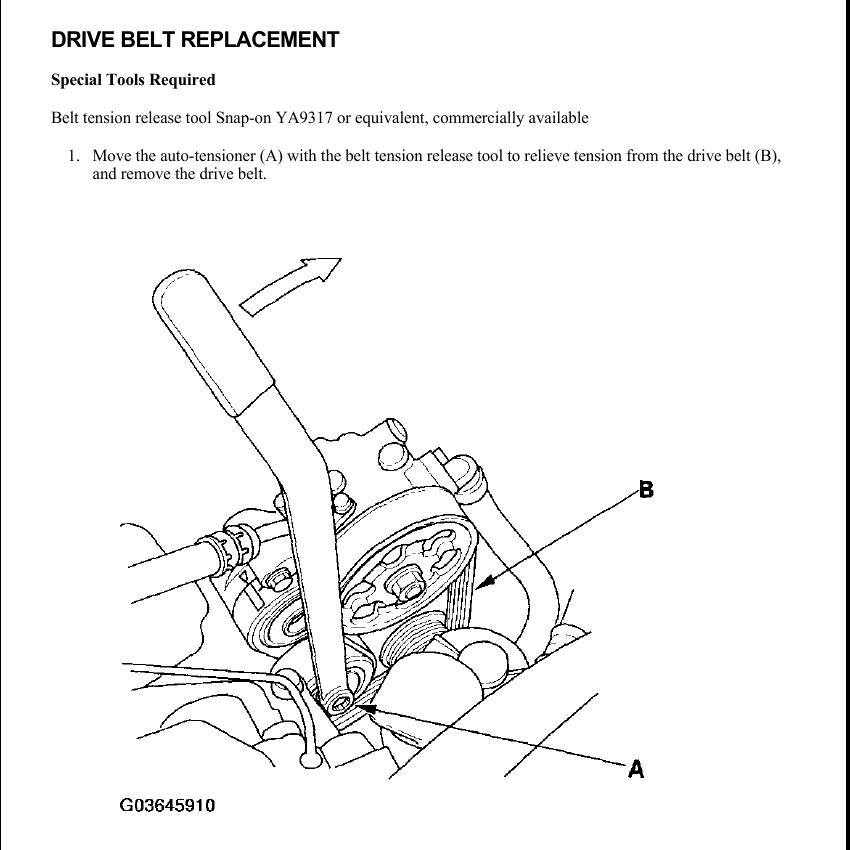 DRIVE BELT REPLACEMENT

Special Tools Required

Belt tension release tool Snap-on YA9317 or equivalent, commercially available

1. Move the auto-tensioner (A) with the belt tension release tool to relieve tension from the drive belt (B), and remove the drive belt.

B

A

G03645910